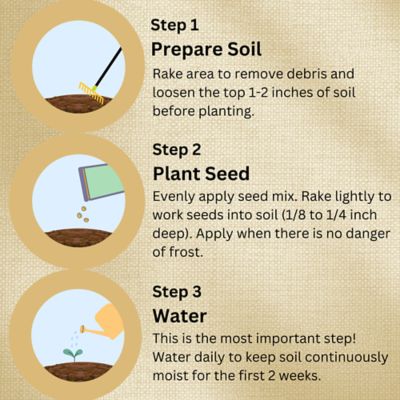 Step 1
Prepare Soil
Rake area to remove debris and loosen the top 1-2 inches of soil before planting.

Step 2
Plant Seed
Evenly apply seed mix. Rake lightly to work seeds into soil (1/8 to 1/4 inch deep). Apply when there is no danger of frost.

Step 3
Water
This is the most important step! Water daily to keep soil continuously moist for the first 2 weeks.