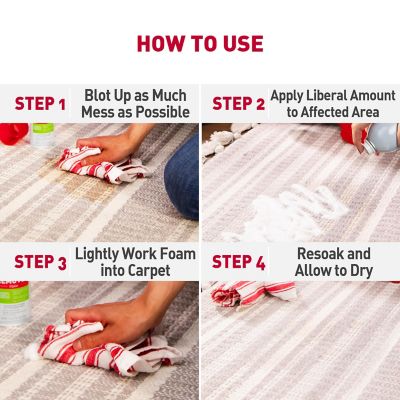 HOW TO USE

STEP 1 Blot Up as Much Mess as Possible

STEP 2 Apply Liberal Amount to Affected Area

STEP 3 Lightly Work Foam into Carpet

STEP 4 Resoak and Allow to Dry