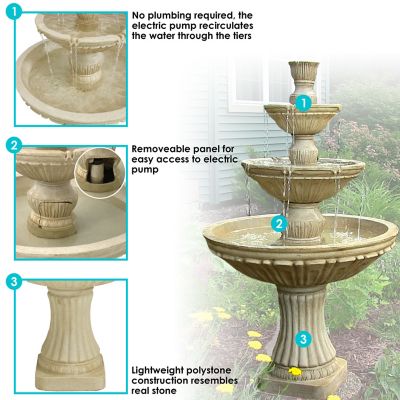 1

No plumbing required, the electric pump recirculates the water through the tiers

2

Removeable panel for easy access to electric pump

3

Lightweight polystone construction resembles real stone

1

2

3