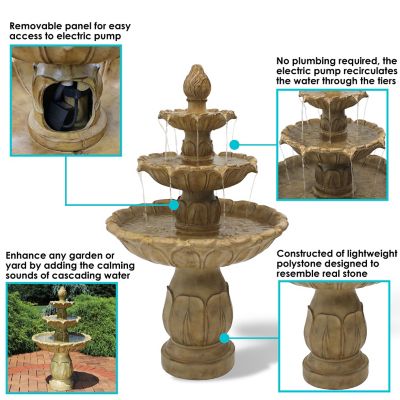 Removable panel for easy access to electric pump

No plumbing required, the electric pump recirculates the water through the tiers

Enhance any garden or yard by adding the calming sounds of cascading water

Constructed of lightweight polystone designed to resemble real stone