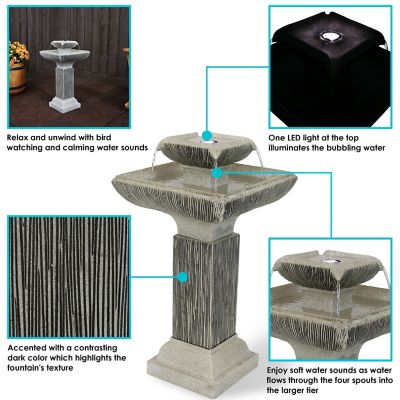 Relax and unwind with bird watching and calming water sounds

One LED light at the top illuminates the bubbling water

Accented with a contrasting dark color which highlights the fountain's texture

Enjoy soft water sounds as water flows through the four spouts into the larger tier