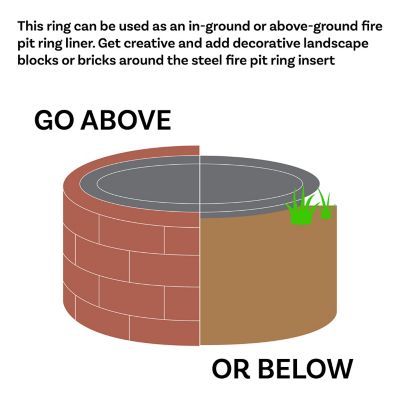 This ring can be used as an in-ground or above-ground fire pit ring liner. Get creative and add decorative landscape blocks or bricks around the steel fire pit ring insert

GO ABOVE

OR BELOW