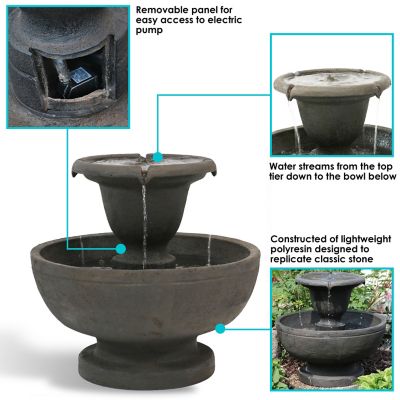 Removable panel for easy access to electric pump

Water streams from the top tier down to the bowl below

Constructed of lightweight polyresin designed to replicate classic stone