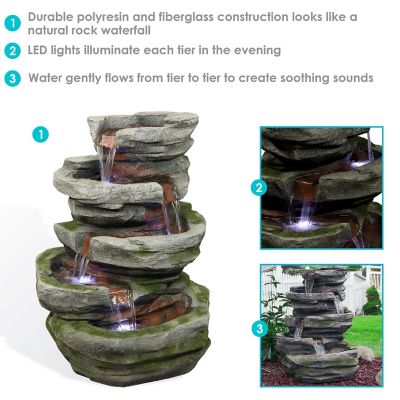 1 Durable polyresin and fiberglass construction looks like a natural rock waterfall

2 LED lights illuminate each tier in the evening

3 Water gently flows from tier to tier to create soothing sounds

1

2

3