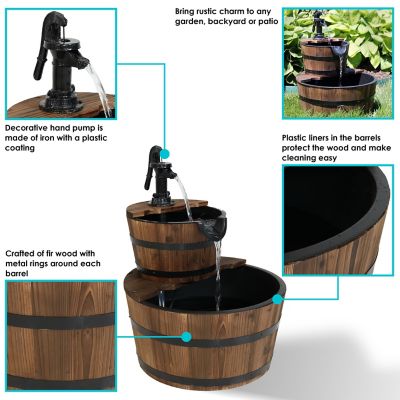 Bring rustic charm to any garden, backyard or patio

Decorative hand pump is made of iron with a plastic coating

Plastic liners in the barrels protect the wood and make cleaning easy

Crafted of fir wood with metal rings around each barrel