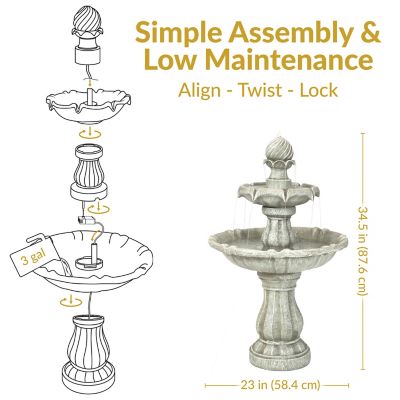 Simple Assembly & Low Maintenance

Align - Twist - Lock

3 gal

34.5 in (87.6 cm)

23 in (58.4 cm)