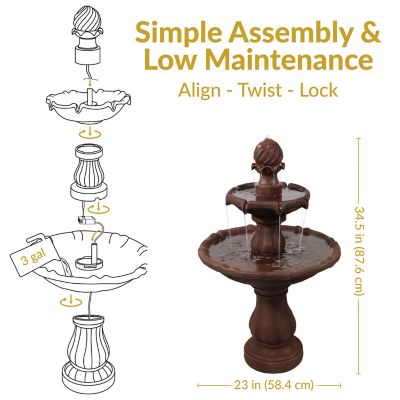 Simple Assembly & Low Maintenance

Align - Twist - Lock

3 gal

34.5 in (87.6 cm)

23 in (58.4 cm)