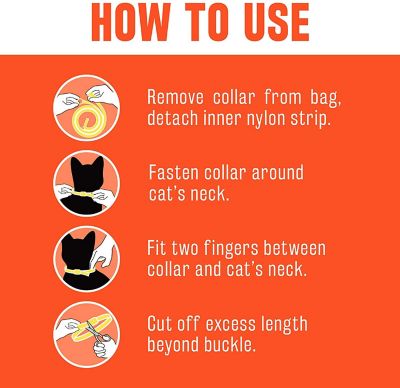 HOW TO USE

Remove collar from bag, detach inner nylon strip.

Fasten collar around cat's neck.

Fit two fingers between collar and cat's neck.

Cut off excess length beyond buckle.