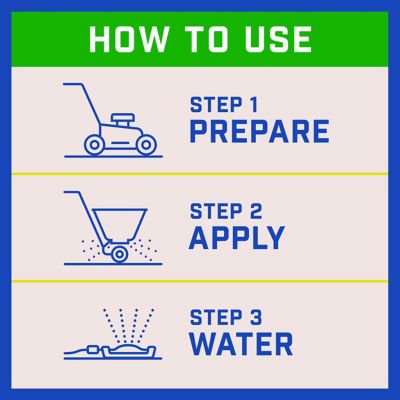 HOW TO USE

STEP 1
PREPARE

STEP 2
APPLY

STEP 3
WATER