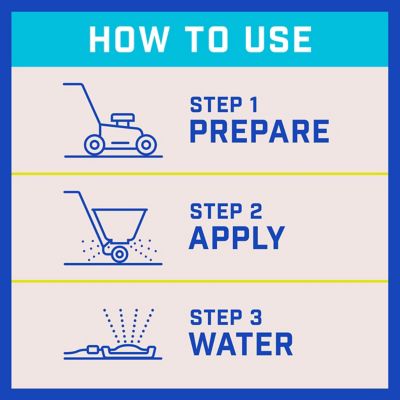 HOW TO USE

STEP 1
PREPARE

STEP 2
APPLY

STEP 3
WATER