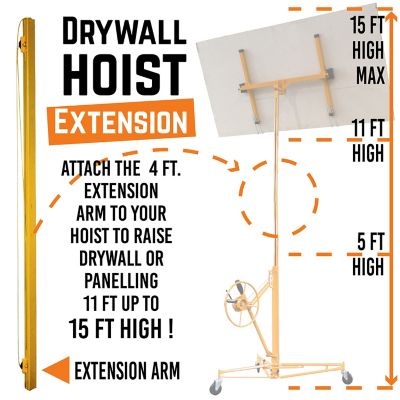 DRYWALL HOIST

EXTENSION

ATTACH THE 4 FT. EXTENSION ARM TO YOUR HOIST TO RAISE DRYWALL OR PANELLING 11 FT UP TO 15 FT HIGH !

EXTENSION ARM

15 FT HIGH MAX

11 FT HIGH

5 FT HIGH