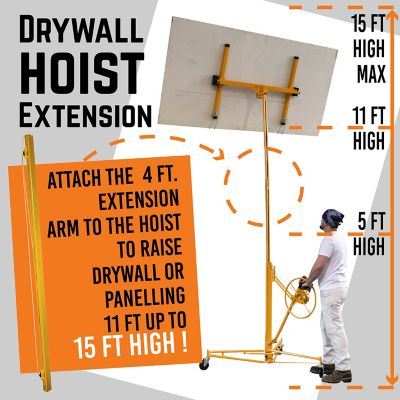 DRYWALL HOIST EXTENSION

ATTACH THE 4 FT. EXTENSION ARM TO THE HOIST TO RAISE DRYWALL OR PANELLING 11 FT UP TO 15 FT HIGH !

15 FT HIGH MAX

11 FT HIGH

5 FT HIGH