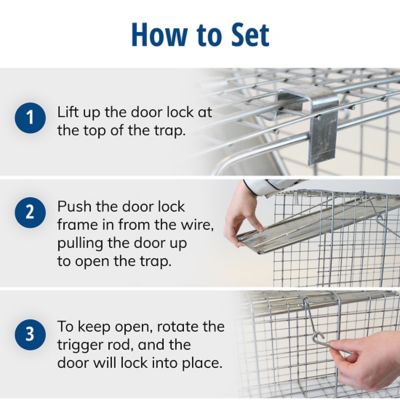 How to Set

1 Lift up the door lock at the top of the trap.

2 Push the door lock frame in from the wire, pulling the door up to open the trap.

3 To keep open, rotate the trigger rod, and the door will lock into place.