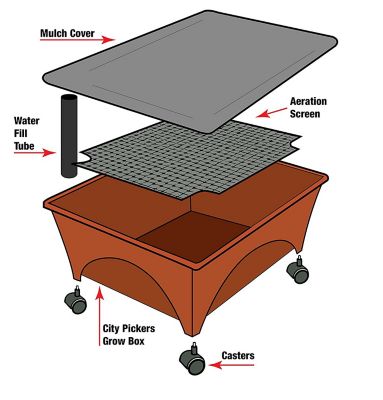 Mulch Cover

Aeration Screen

Water Fill Tube

City Pickers Grow Box

Casters