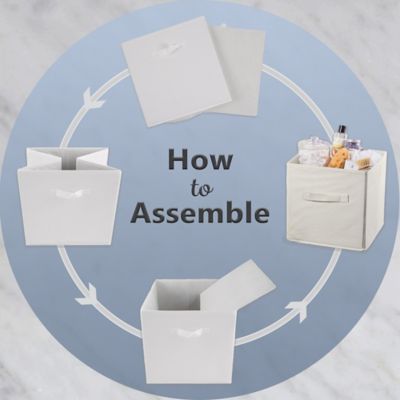 How
to
Assemble