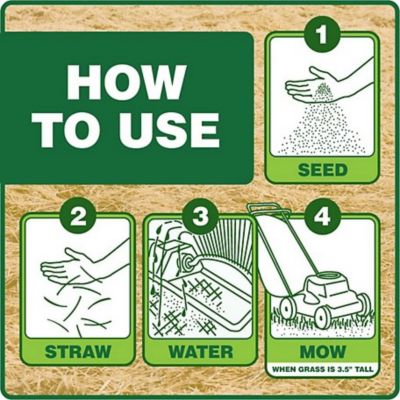 HOW TO USE

1
SEED

2
STRAW

3
WATER

4
MOW
WHEN GRASS IS 3.5" TALL