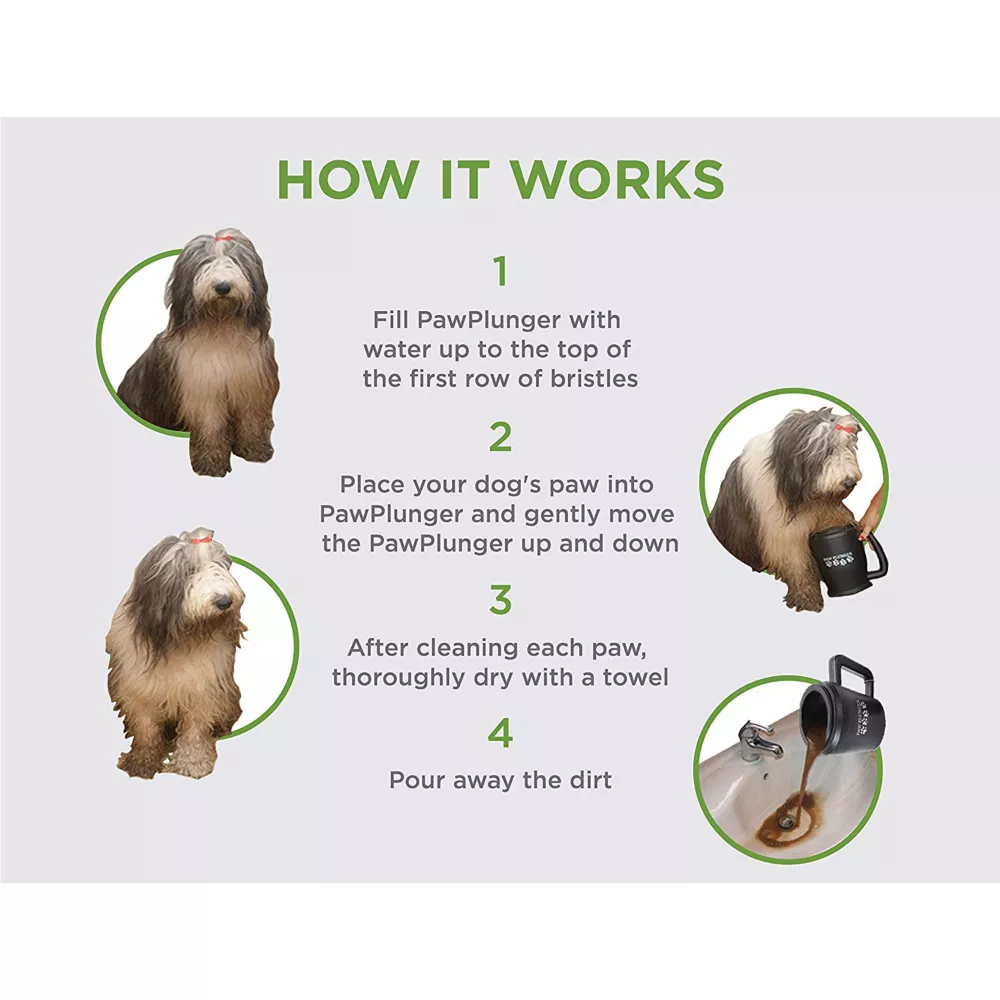 HOW IT WORKS

1

Fill PawPlunger with water up to the top of the first row of bristles

2

Place your dog's paw into PawPlunger and gently move the PawPlunger up and down

3

After cleaning each paw, thoroughly dry with a towel

4

Pour away the dirt