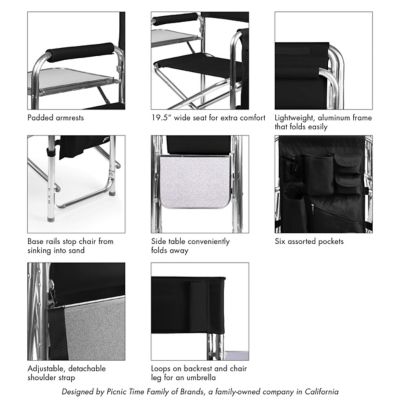 Padded armrests

19.5" wide seat for extra comfort

Lightweight, aluminum frame that folds easily

Base rails stop chair from sinking into sand

Side table conveniently folds away

Six assorted pockets

Adjustable, detachable shoulder strap

Loops on backrest and chair leg for an umbrella

Designed by Picnic Time Family of Brands, a family-owned company in California