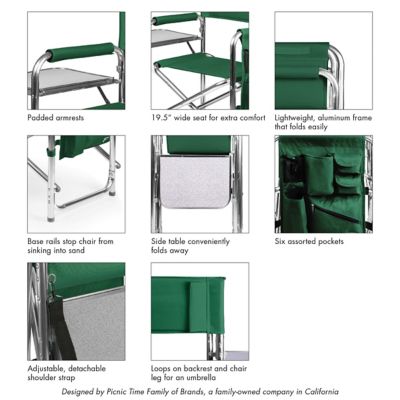 Padded armrests

19.5" wide seat for extra comfort

Lightweight, aluminum frame that folds easily

Base rails stop chair from sinking into sand

Side table conveniently folds away

Six assorted pockets

Adjustable, detachable shoulder strap

Loops on backrest and chair leg for an umbrella

Designed by Picnic Time Family of Brands, a family-owned company in California