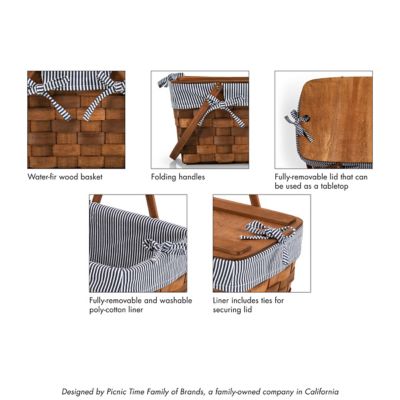 Water-fir wood basket

Folding handles

Fully-removable lid that can be used as a tabletop

Fully-removable and washable poly-cotton liner

Liner includes ties for securing lid

Designed by Picnic Time Family of Brands, a family-owned company in California