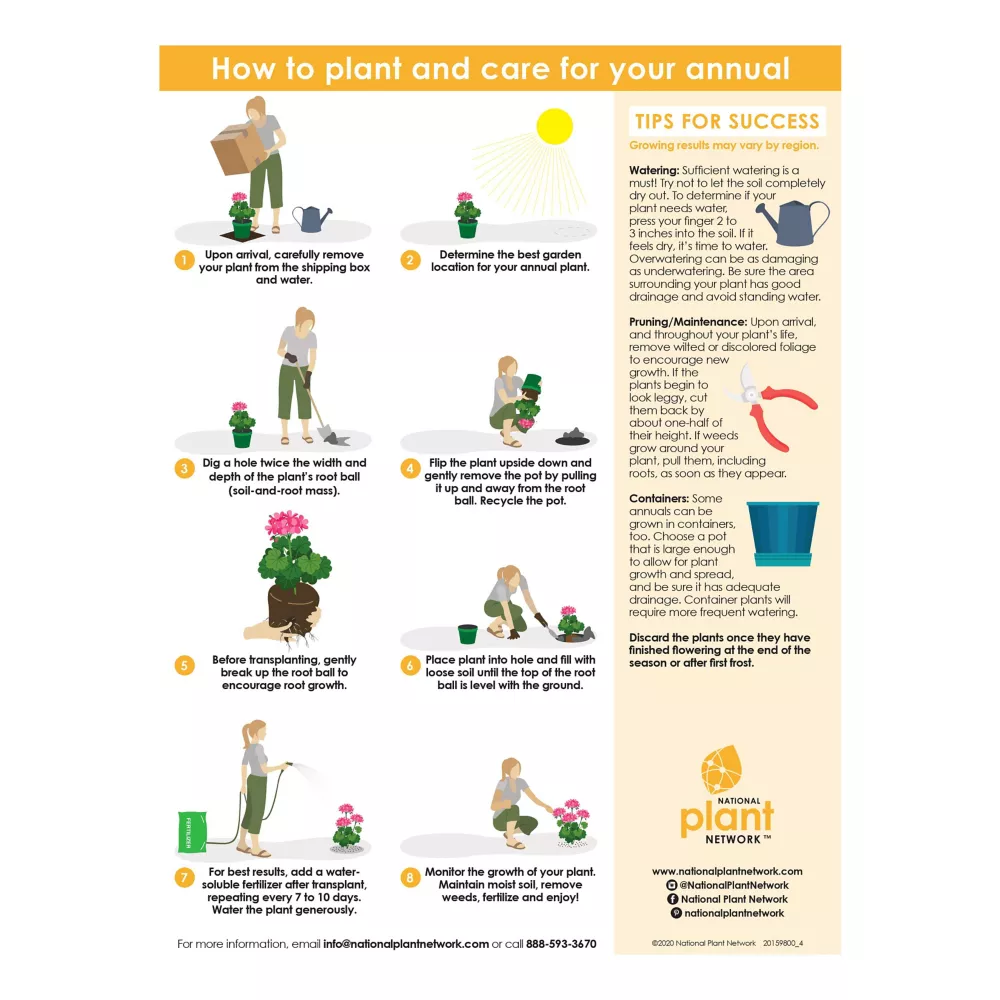 How to plant and care for your annual

1 Upon arrival, carefully remove your plant from the shipping box and water.

2 Determine the best garden location for your annual plant.

3 Dig a hole twice the width and depth of the plant's root ball (soil-and-root mass).

4 Flip the plant upside down and gently remove the pot by pulling it up and away from the root ball. Recycle the pot.

5 Before transplanting, gently break up the root ball to encourage root growth.

6 Place plant into hole and fill with loose soil until the top of the root ball is level with the ground.

FERTILIZER

7 For best results, add a water-soluble fertilizer after transplant, repeating every 7 to 10 days. Water the plant generously.

8 Monitor the growth of your plant. Maintain moist soil, remove weeds, fertilize and enjoy!

For more information, email info@nationalplantnetwork.com or call 888-593-3670

TIPS FOR SUCCESS
Growing results may vary by region.

Watering: Sufficient watering is a must! Try not to let the soil completely dry out. To determine if your plant needs water, press your finger 2 to 3 inches into the soil. If it feels dry, it's time to water. Overwatering can be as damaging as underwatering. Be sure the area surrounding your plant has good drainage and avoid standing water.

Pruning/Maintenance: Upon arrival, and throughout your plant's life, remove wilted or discolored foliage to encourage new growth. If the plants begin to look leggy, cut them back by about one-half of their height. If weeds grow around your plant, pull them, including roots, as soon as they appear.

Containers: Some annuals can be grown in containers, too. Choose a pot that is large enough to allow for plant growth and spread, and be sure it has adequate drainage. Container plants will require more frequent watering.

Discard the plants once they have finished flowering at the end of the season or after first frost.

NATIONAL plant NETWORK™

www.nationalplantnetwork.com
@NationalPlantNetwork
National Plant Network
nationalplantnetwork

©2020 National Plant Network 20159800_4