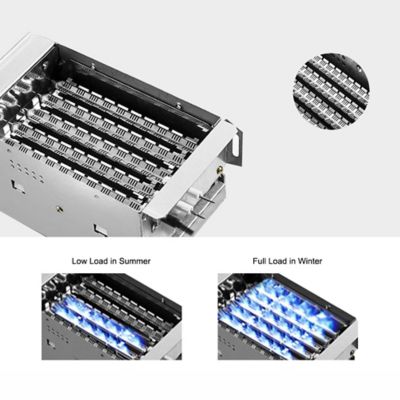 Low Load in Summer

Full Load in Winter