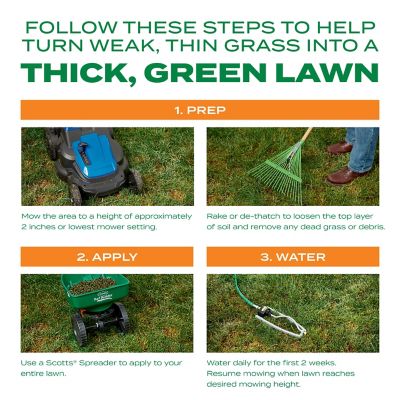 FOLLOW THESE STEPS TO HELP TURN WEAK, THIN GRASS INTO A
THICK, GREEN LAWN

1. PREP

Mow the area to a height of approximately 2 inches or lowest mower setting.

Rake or de-thatch to loosen the top layer of soil and remove any dead grass or debris.

2. APPLY

Use a Scotts® Spreader to apply to your entire lawn.

3. WATER

Water daily for the first 2 weeks. Resume mowing when lawn reaches desired mowing height.