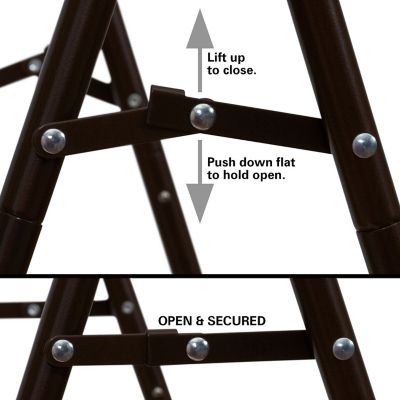 Lift up to close.

Push down flat to hold open.

OPEN & SECURED