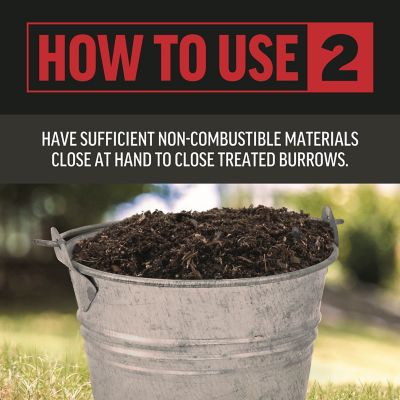 HOW TO USE 2

HAVE SUFFICIENT NON-COMBUSTIBLE MATERIALS CLOSE AT HAND TO CLOSE TREATED BURROWS.