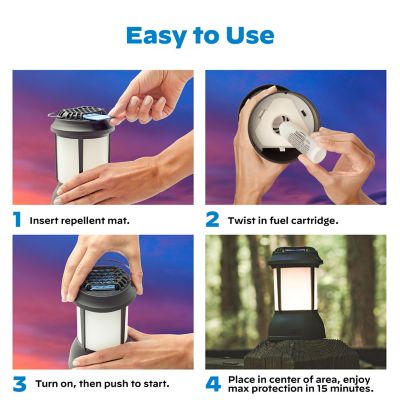 Easy to Use

1 Insert repellent mat.

2 Twist in fuel cartridge.

3 Turn on, then push to start.

4 Place in center of area, enjoy max protection in 15 minutes.