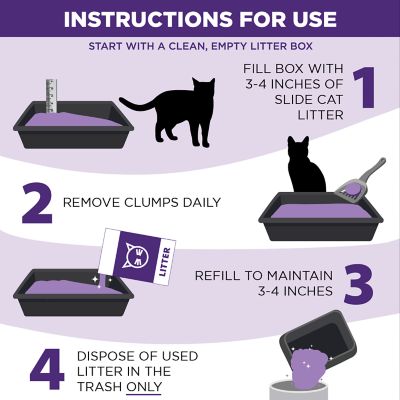 INSTRUCTIONS FOR USE

START WITH A CLEAN, EMPTY LITTER BOX

FILL BOX WITH 3-4 INCHES OF SLIDE CAT LITTER 1

2 REMOVE CLUMPS DAILY

LITTER

REFILL TO MAINTAIN 3-4 INCHES 3

4 DISPOSE OF USED LITTER IN THE TRASH ONLY