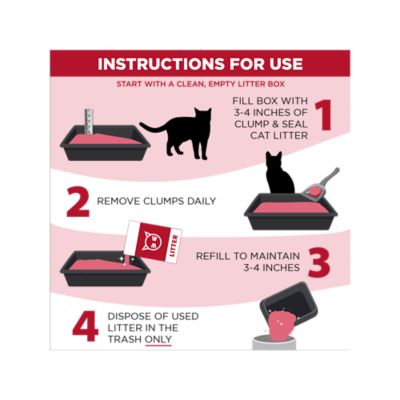 INSTRUCTIONS FOR USE

START WITH A CLEAN, EMPTY LITTER BOX

FILL BOX WITH 3-4 INCHES OF CLUMP & SEAL CAT LITTER 1

2 REMOVE CLUMPS DAILY

LITTER

REFILL TO MAINTAIN 3-4 INCHES 3

4 DISPOSE OF USED LITTER IN THE TRASH ONLY