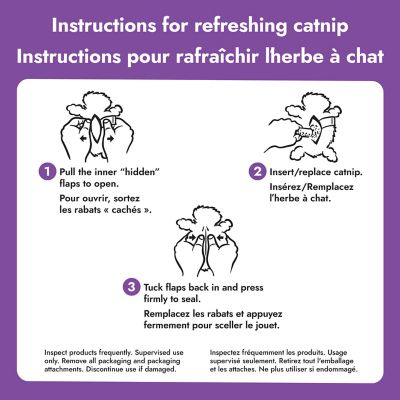 Instructions for refreshing catnip
Instructions pour rafraîchir lherbe à chat

1 Pull the inner "hidden" flaps to open.
Pour ouvrir, sortez les rabats « cachés ».

2 Insert/replace catnip.
Insérez/Remplacez l'herbe à chat.

3 Tuck flaps back in and press firmly to seal.
Remplacez les rabats et appuyez fermement pour sceller le jouet.

Inspect products frequently. Supervised use only. Remove all packaging and packaging attachments. Discontinue use if damaged.

Inspectez fréquemment les produits. Usage supervisé seulement. Retirez tout l'emballage et les attaches. Ne plus utiliser si endommagé.