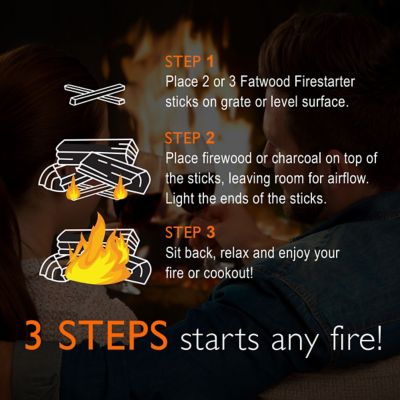 STEP 1
Place 2 or 3 Fatwood Firestarter sticks on grate or level surface.

STEP 2
Place firewood or charcoal on top of the sticks, leaving room for airflow. Light the ends of the sticks.

STEP 3
Sit back, relax and enjoy your fire or cookout!

3 STEPS starts any fire!