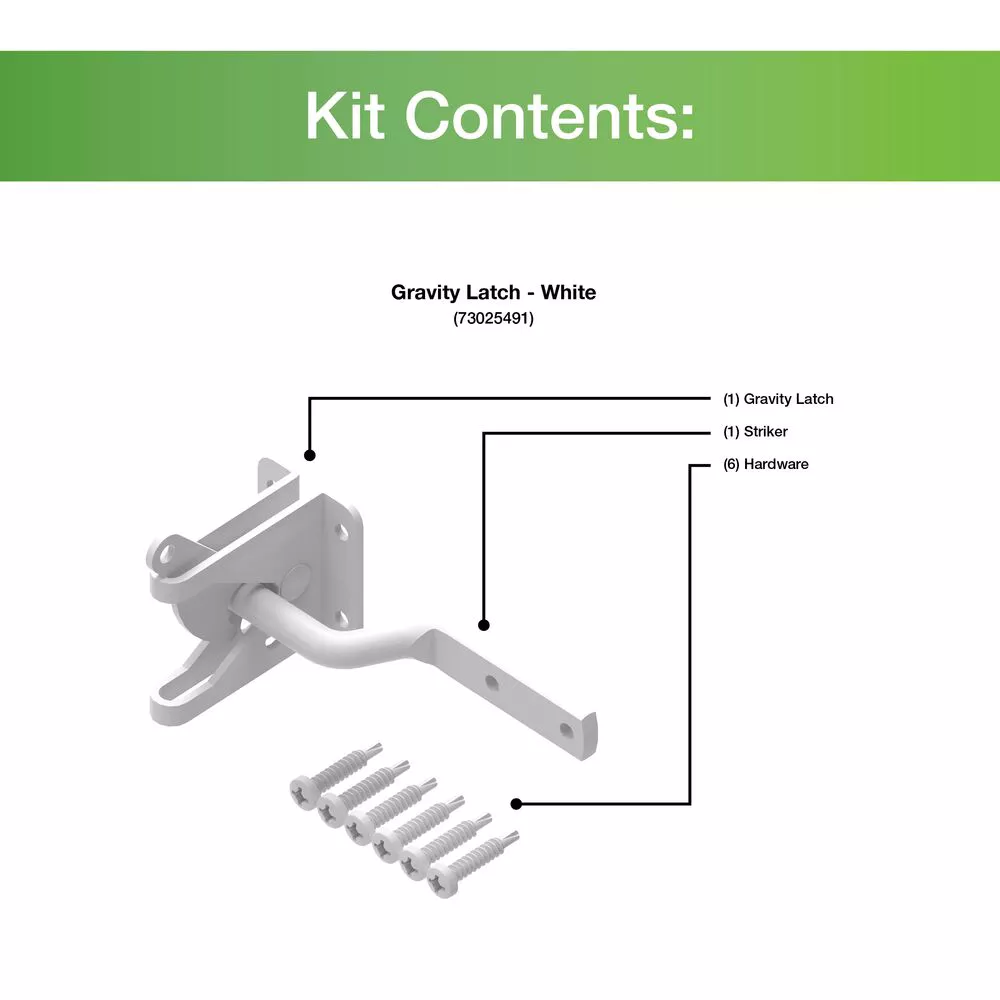 Kit Contents:

Gravity Latch - White
(73025491)

(1) Gravity Latch
(1) Striker
(6) Hardware