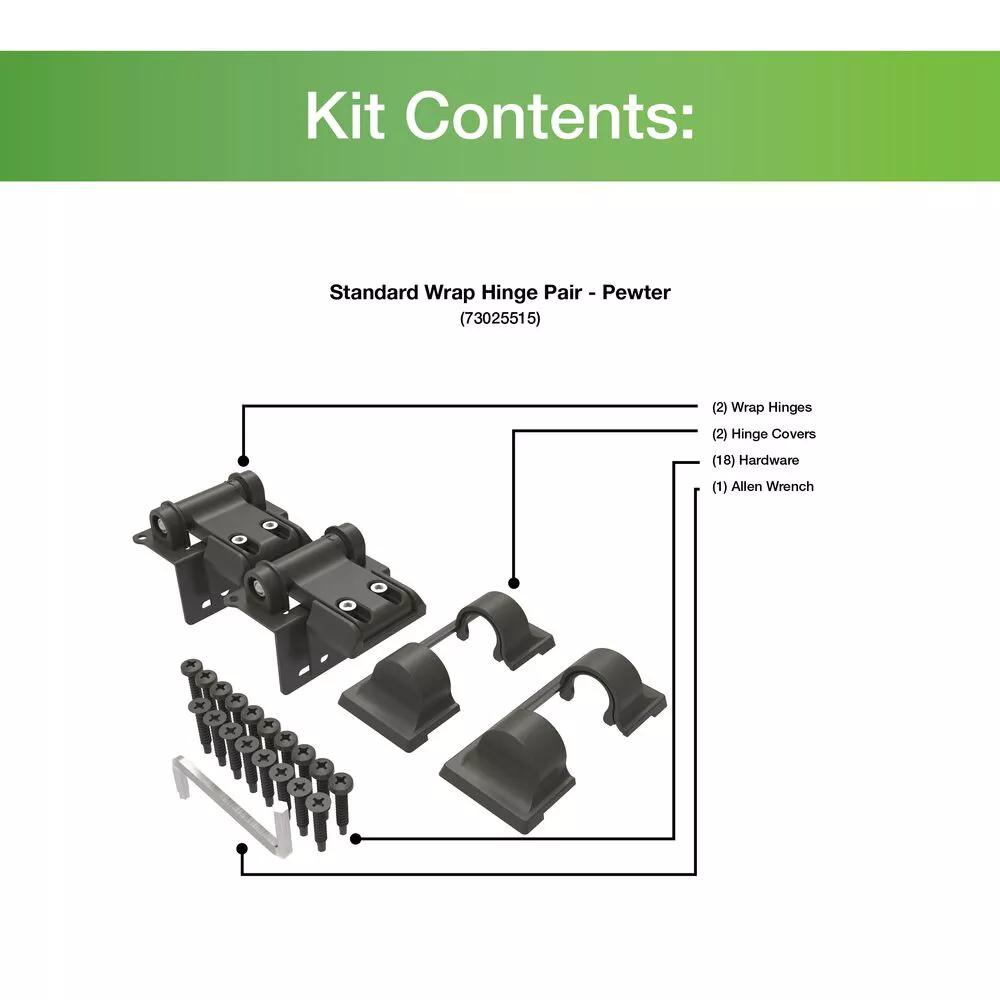 Kit Contents:

Standard Wrap Hinge Pair - Pewter
(73025515)

(2) Wrap Hinges
(2) Hinge Covers
(18) Hardware
(1) Allen Wrench