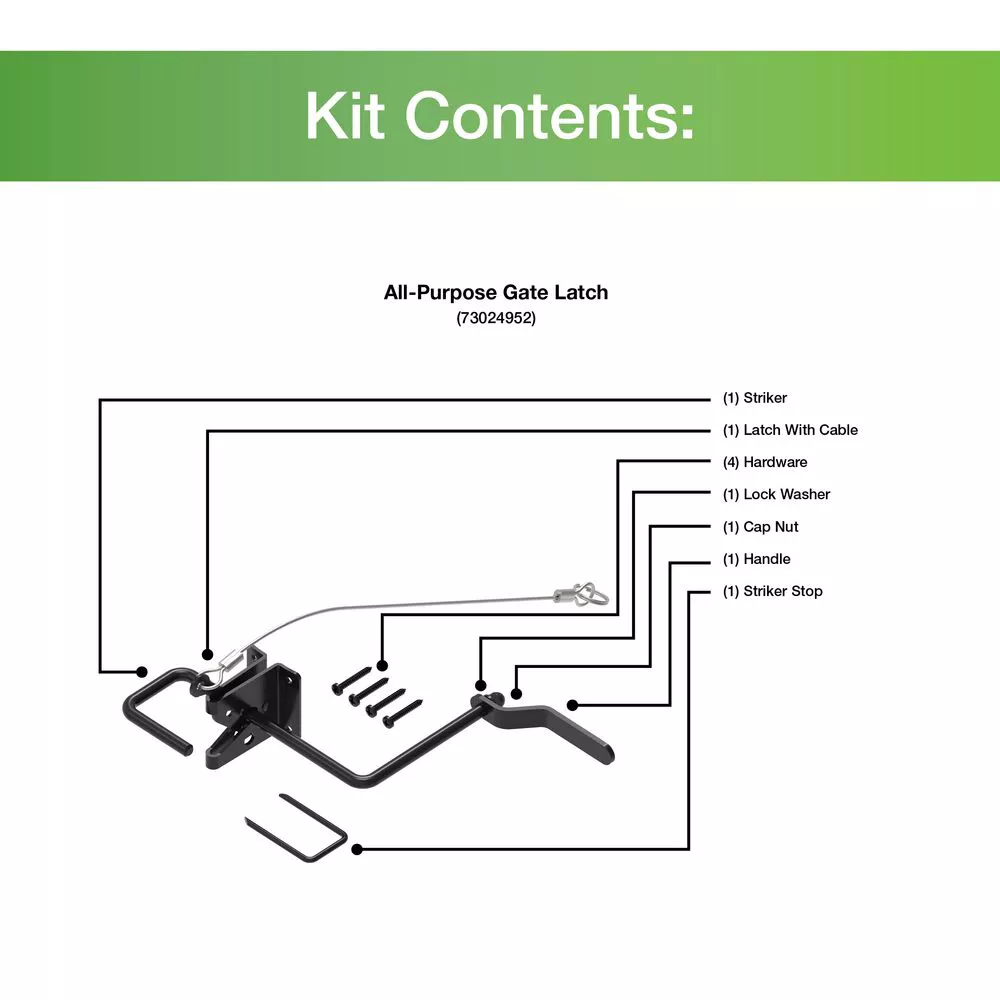 Kit Contents:

All-Purpose Gate Latch
(73024952)

(1) Striker
(1) Latch With Cable
(4) Hardware
(1) Lock Washer
(1) Cap Nut
(1) Handle
(1) Striker Stop