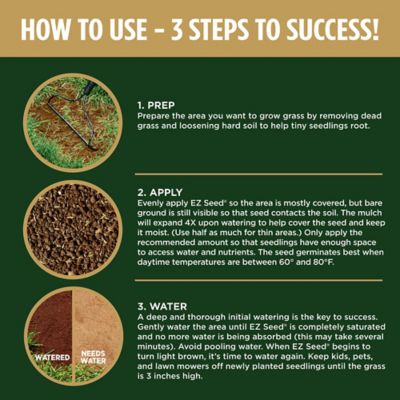 HOW TO USE – 3 STEPS TO SUCCESS!

1. PREP
Prepare the area you want to grow grass by removing dead grass and loosening hard soil to help tiny seedlings root.

2. APPLY
Evenly apply EZ Seed® so the area is mostly covered, but bare ground is still visible so that seed contacts the soil. The mulch will expand 4X upon watering to help cover the seed and keep it moist. (Use half as much for thin areas.) Only apply the recommended amount so that seedlings have enough space to access water and nutrients. The seed germinates best when daytime temperatures are between 60° and 80°F.

WATERED
NEEDS WATER

3. WATER
A deep and thorough initial watering is the key to success. Gently water the area until EZ Seed® is completely saturated and no more water is being absorbed (this may take several minutes). Avoid pooling water. When EZ Seed® begins to turn light brown, it's time to water again. Keep kids, pets, and lawn mowers off newly planted seedlings until the grass is 3 inches high.