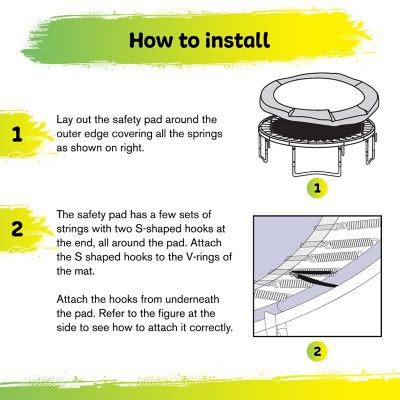 How to install

1

Lay out the safety pad around the outer edge covering all the springs as shown on right.

1

2

The safety pad has a few sets of strings with two S-shaped hooks at the end, all around the pad. Attach the S shaped hooks to the V-rings of the mat.

Attach the hooks from underneath the pad. Refer to the figure at the side to see how to attach it correctly.

2