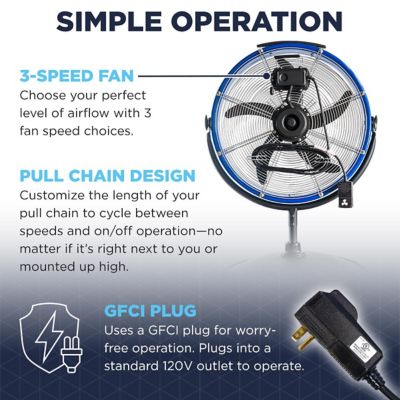 SIMPLE OPERATION

3-SPEED FAN
Choose your perfect level of airflow with 3 fan speed choices.

PULL CHAIN DESIGN
Customize the length of your pull chain to cycle between speeds and on/off operation—no matter if it's right next to you or mounted up high.

GFCI PLUG
Uses a GFCI plug for worry-free operation. Plugs into a standard 120V outlet to operate.