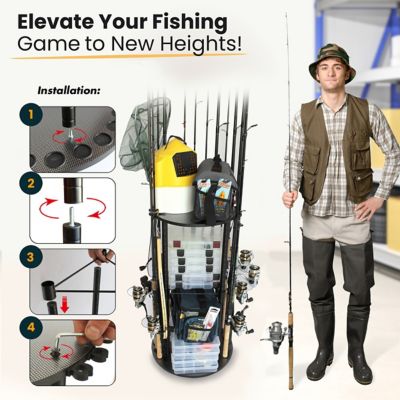 Elevate Your Fishing
Game to New Heights!

Installation:

1

2

3

4