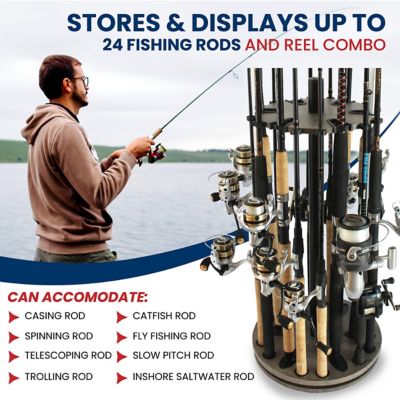 STORES & DISPLAYS UP TO
24 FISHING RODS AND REEL COMBO

CAN ACCOMODATE:

CASING ROD
SPINNING ROD
TELESCOPING ROD
TROLLING ROD

CATFISH ROD
FLY FISHING ROD
SLOW PITCH ROD
INSHORE SALTWATER ROD