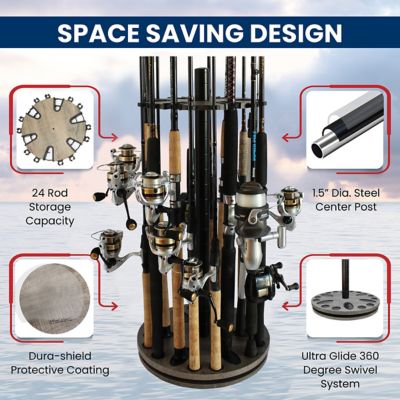 SPACE SAVING DESIGN

24 Rod Storage Capacity

1.5" Dia. Steel Center Post

Dura-shield Protective Coating

Ultra Glide 360 Degree Swivel System