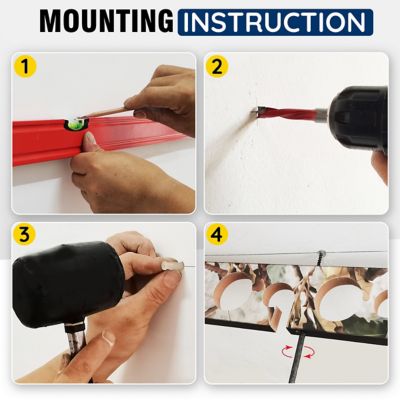 MOUNTING INSTRUCTION

1

2

3

4