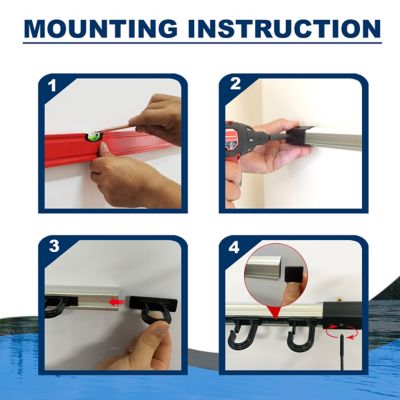 MOUNTING INSTRUCTION

1

2

3

4