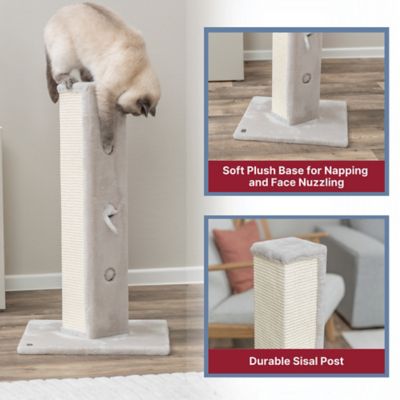 Soft Plush Base for Napping and Face Nuzzling

Durable Sisal Post