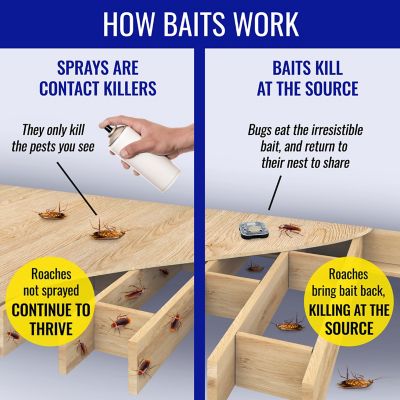 HOW BAITS WORK

SPRAYS ARE CONTACT KILLERS

They only kill the pests you see

Roaches not sprayed CONTINUE TO THRIVE

BAITS KILL AT THE SOURCE

Bugs eat the irresistible bait, and return to their nest to share

Roaches bring bait back, KILLING AT THE SOURCE