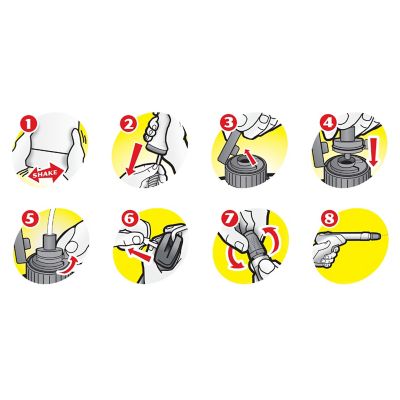 1
SHAKE
2
3
4
5
6
7
8