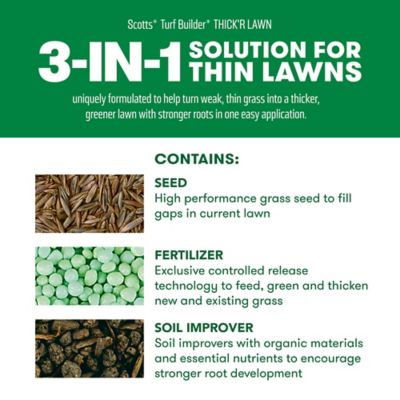 Scotts® Turf Builder® THICK'R LAWN

3-IN-1 SOLUTION FOR THIN LAWNS

uniquely formulated to help turn weak, thin grass into a thicker, greener lawn with stronger roots in one easy application.

CONTAINS:

SEED
High performance grass seed to fill gaps in current lawn

FERTILIZER
Exclusive controlled release technology to feed, green and thicken new and existing grass

SOIL IMPROVER
Soil improvers with organic materials and essential nutrients to encourage stronger root development