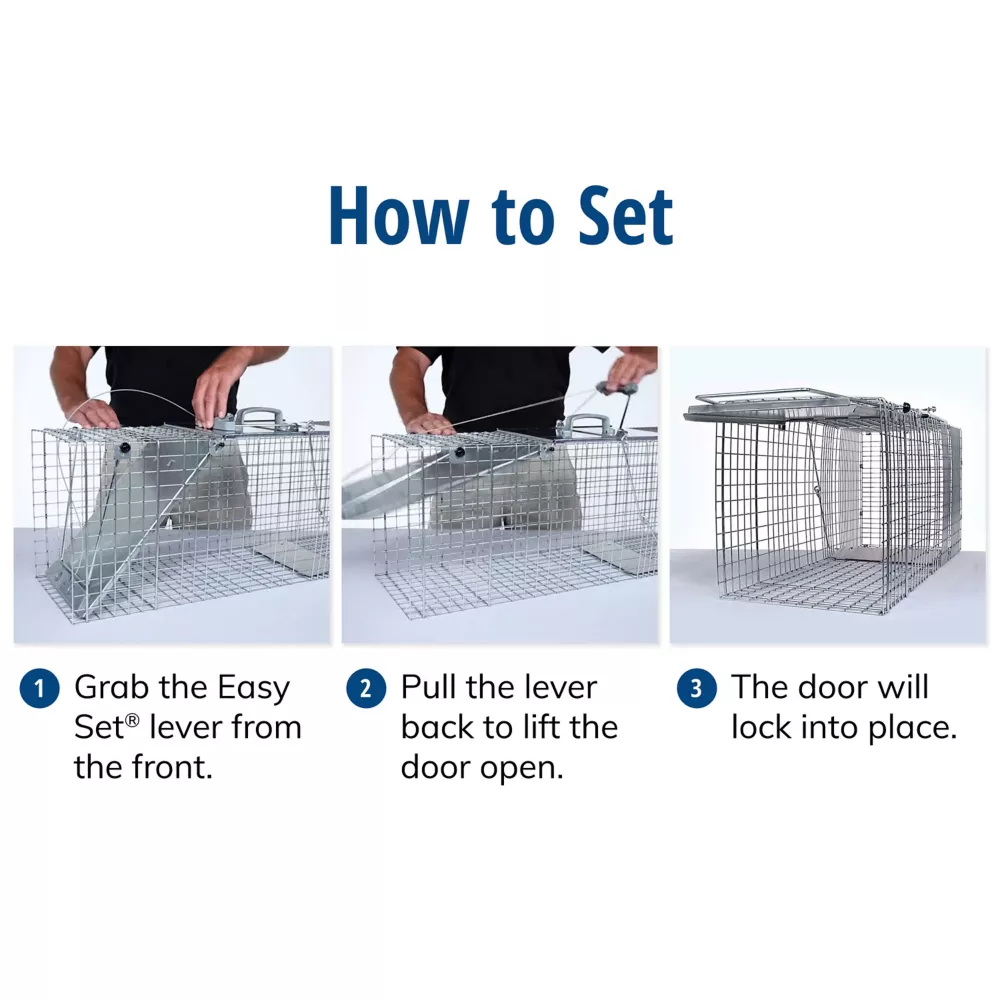 How to Set

1 Grab the Easy Set® lever from the front.

2 Pull the lever back to lift the door open.

3 The door will lock into place.